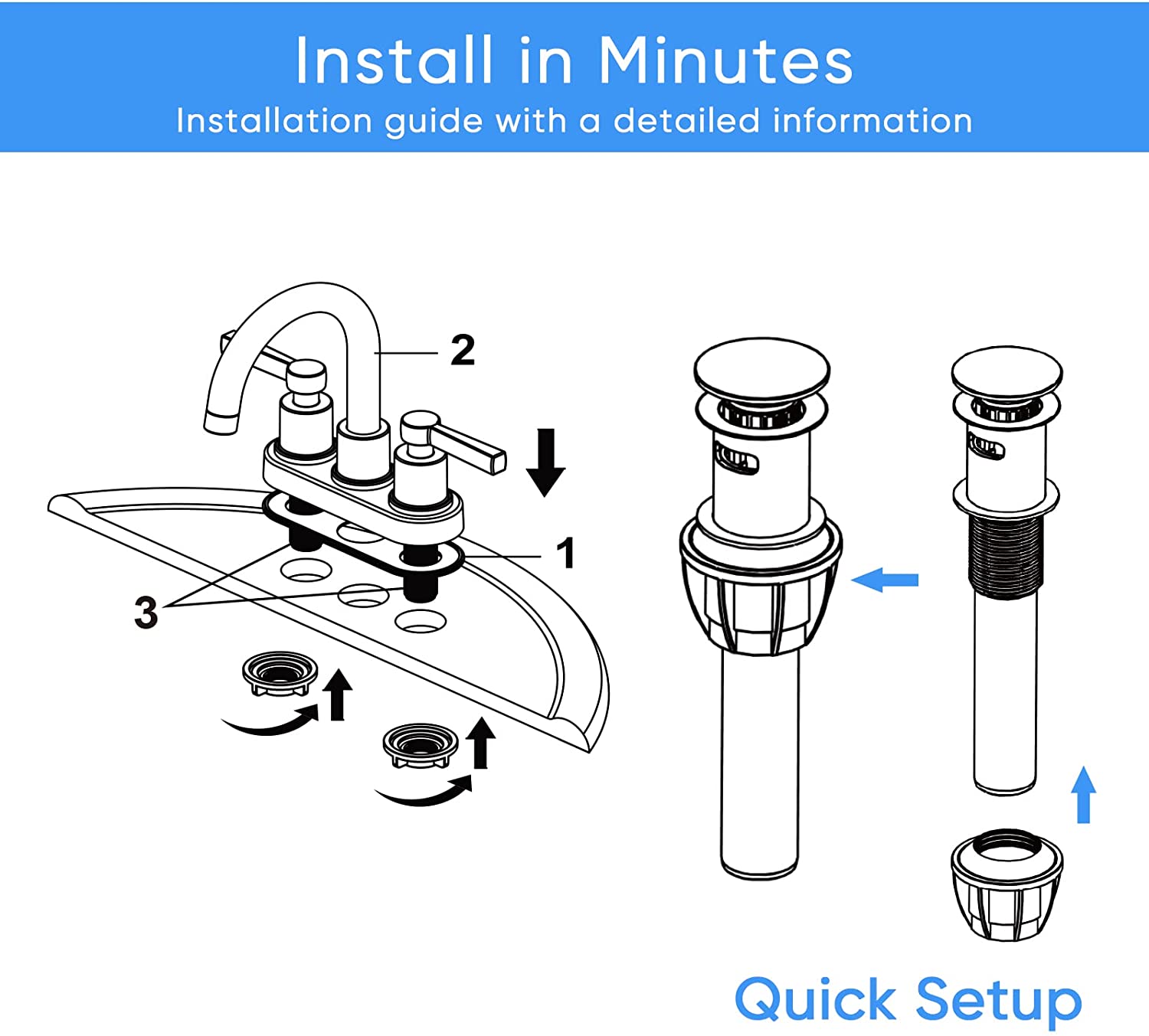 Install in Minutes
Installation guide with a detailed information

2
1
3

Quick Setup